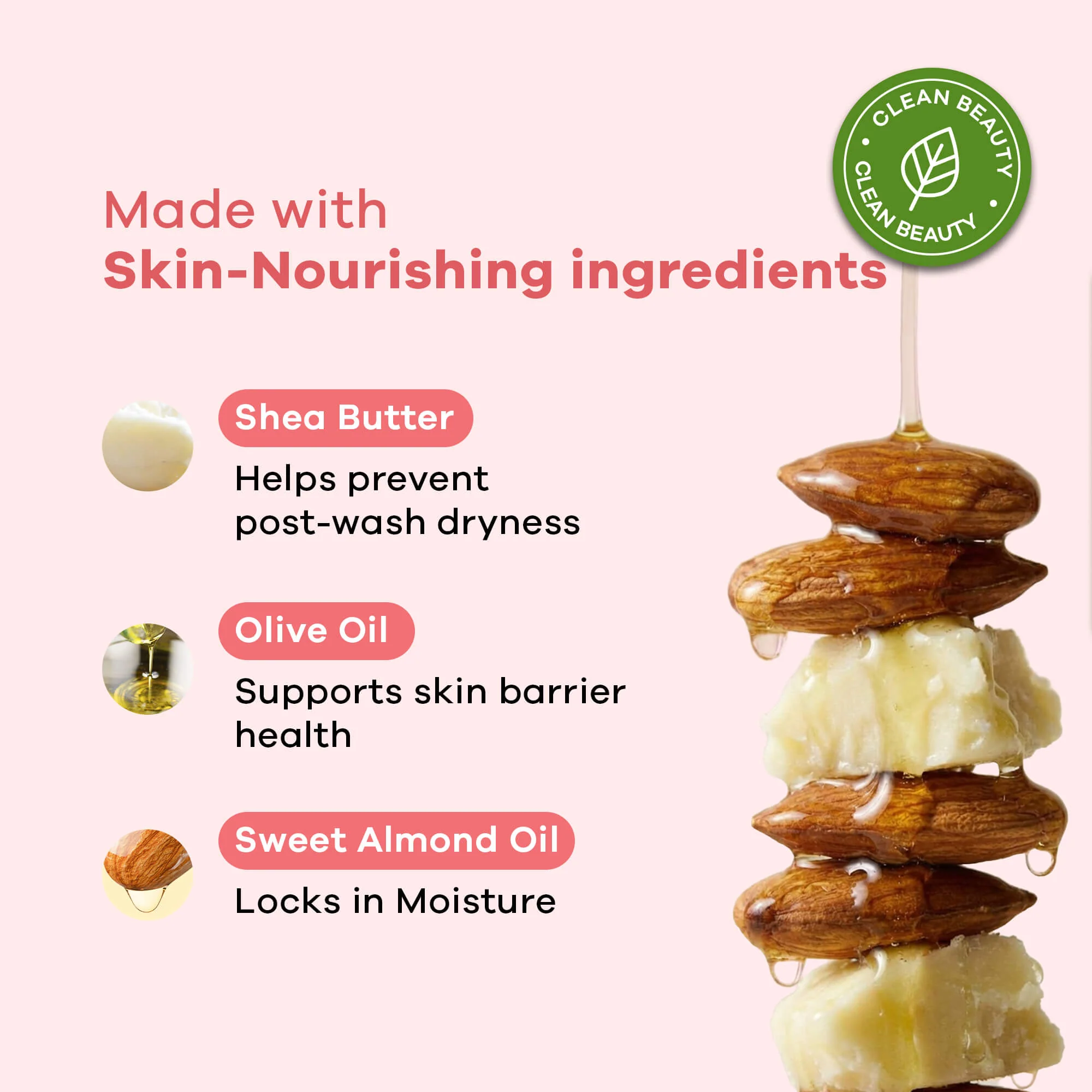 CLEAN BEAUTY • CLEAN BEAUTY •

Made with
Skin-Nourishing ingredients

Shea Butter

Helps prevent post-wash dryness

Olive Oil

Supports skin barrier health

Sweet Almond Oil

Locks in Moisture