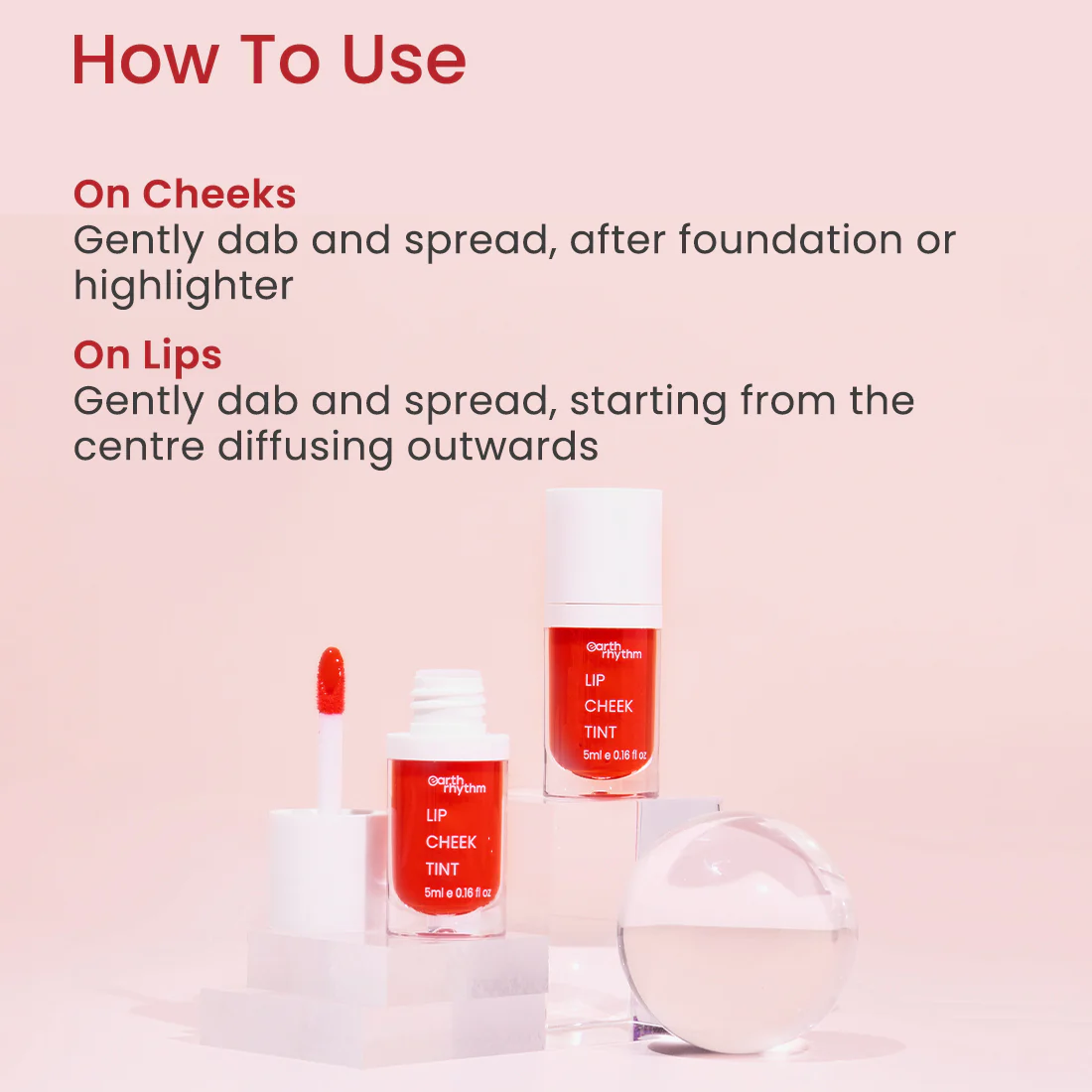 How To Use

On Cheeks
Gently dab and spread, after foundation or highlighter

On Lips
Gently dab and spread, starting from the centre diffusing outwards

earth rhythm
LIP
CHEEK
TINT
5ml e 0.16 fl oz

earth rhythm
LIP
CHEEK
TINT
5ml e 0.16 fl oz