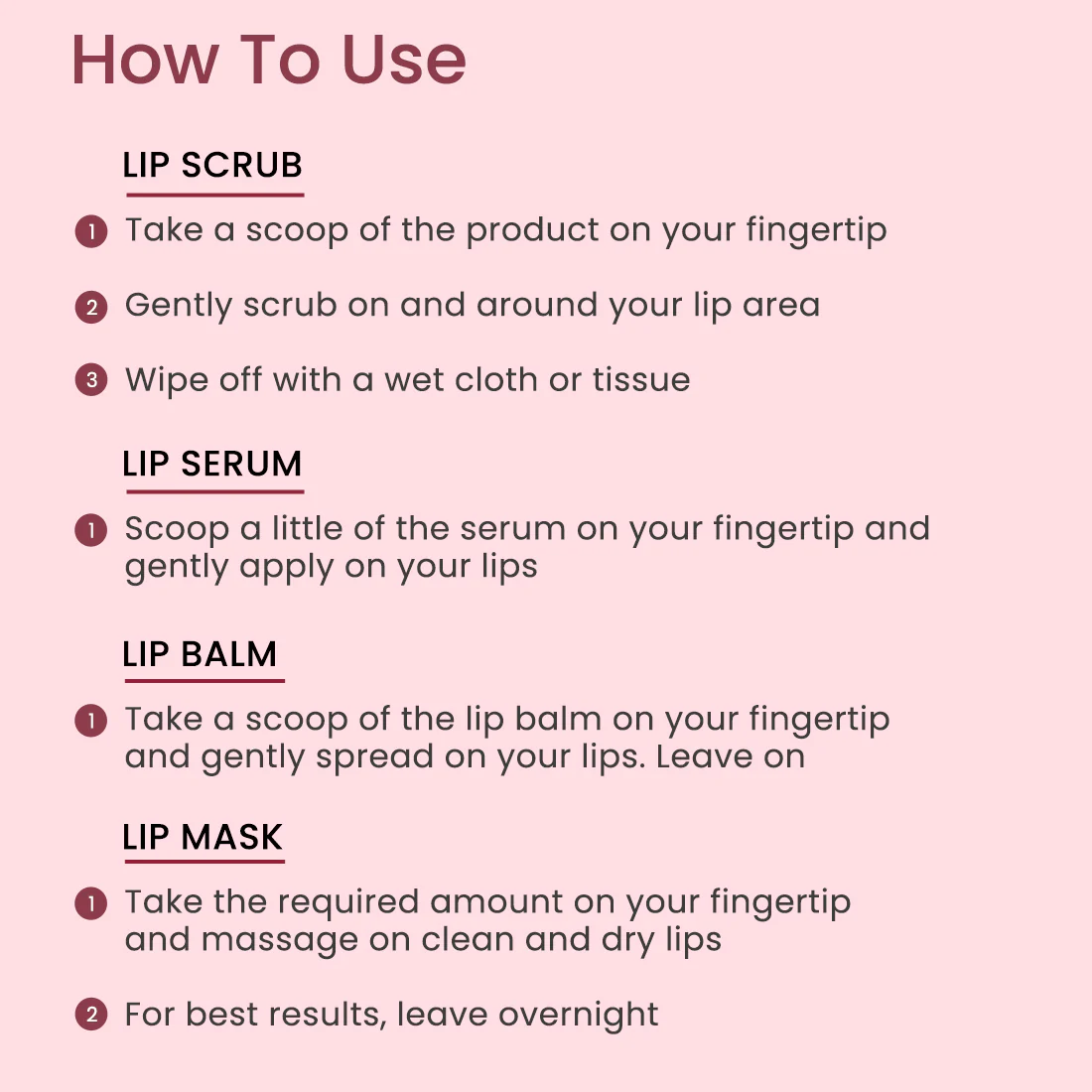 How To Use

LIP SCRUB

1 Take a scoop of the product on your fingertip

2 Gently scrub on and around your lip area

3 Wipe off with a wet cloth or tissue

LIP SERUM

1 Scoop a little of the serum on your fingertip and gently apply on your lips

LIP BALM

1 Take a scoop of the lip balm on your fingertip and gently spread on your lips. Leave on

LIP MASK

1 Take the required amount on your fingertip and massage on clean and dry lips

2 For best results, leave overnight